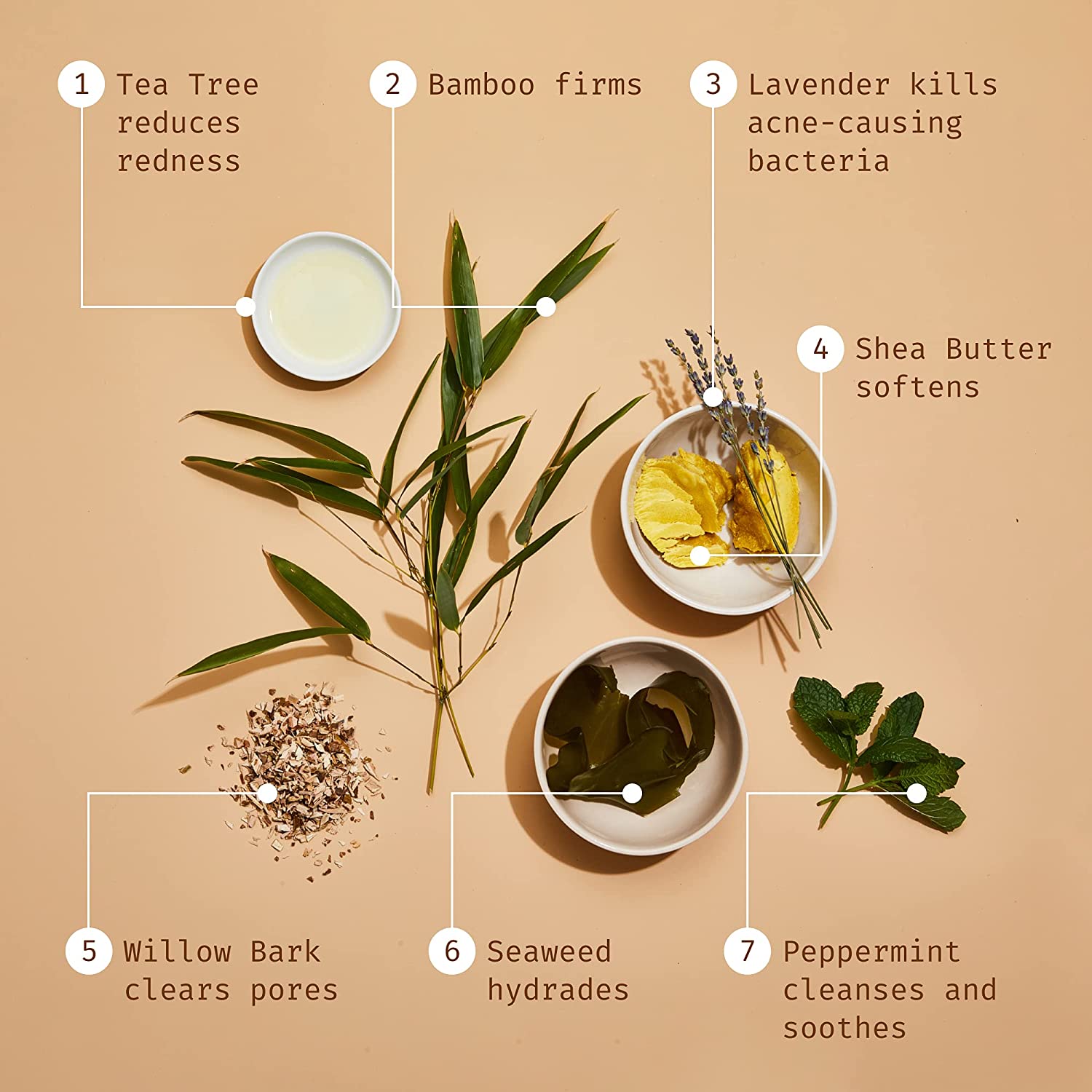 1 Tea Tree reduces redness

2 Bamboo firms

3 Lavender kills acne-causing bacteria

4 Shea Butter softens

5 Willow Bark clears pores

6 Seaweed hydrades

7 Peppermint cleanses and soothes